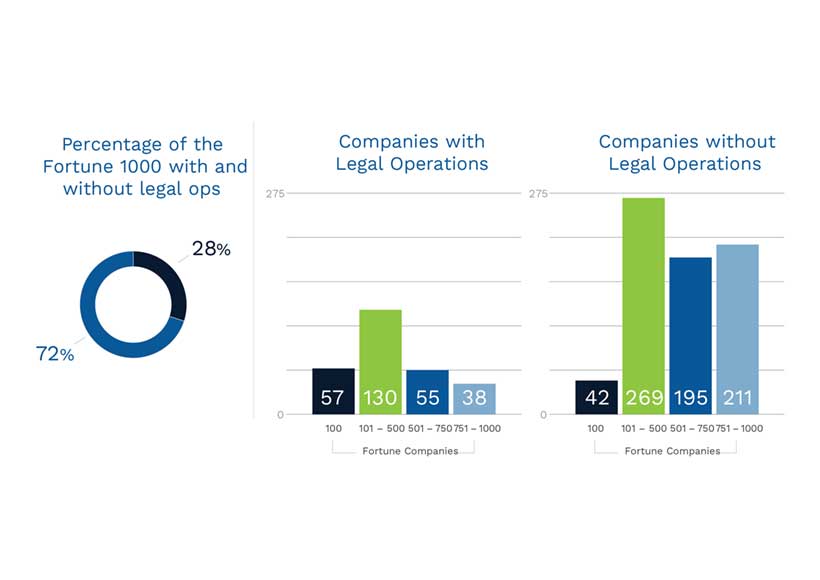 Percentage of the Fortune 1000 with and without legal ops

28%

72%

Companies with Legal Operations

275

0

57 130 55 38

100 101 – 500 501 – 750 751 – 1000

Fortune Companies

Companies without Legal Operations

275

0

42 269 195 211

100 101 – 500 501 – 750 751 – 1000

Fortune Companies