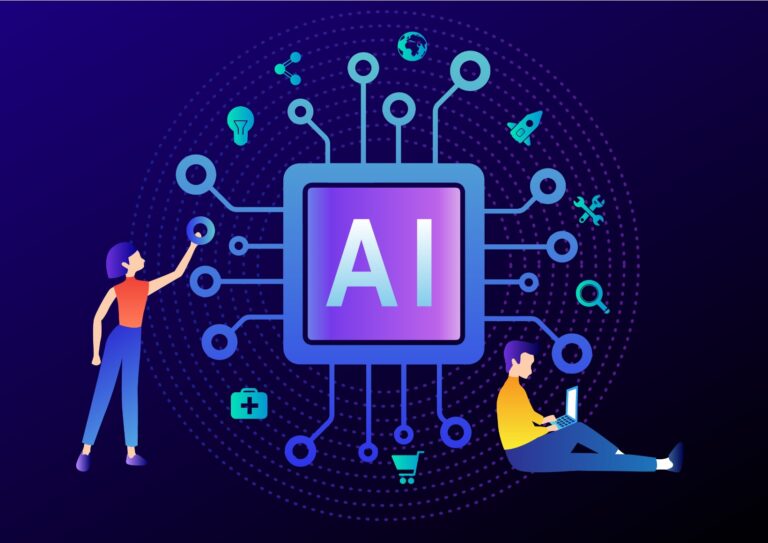 AI