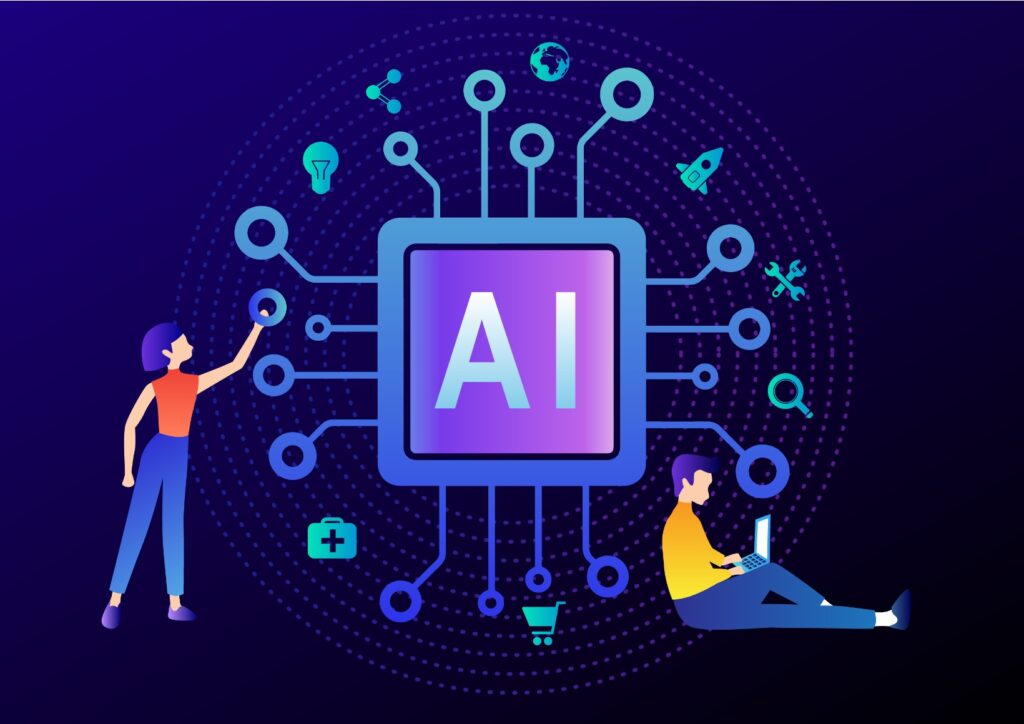 AI